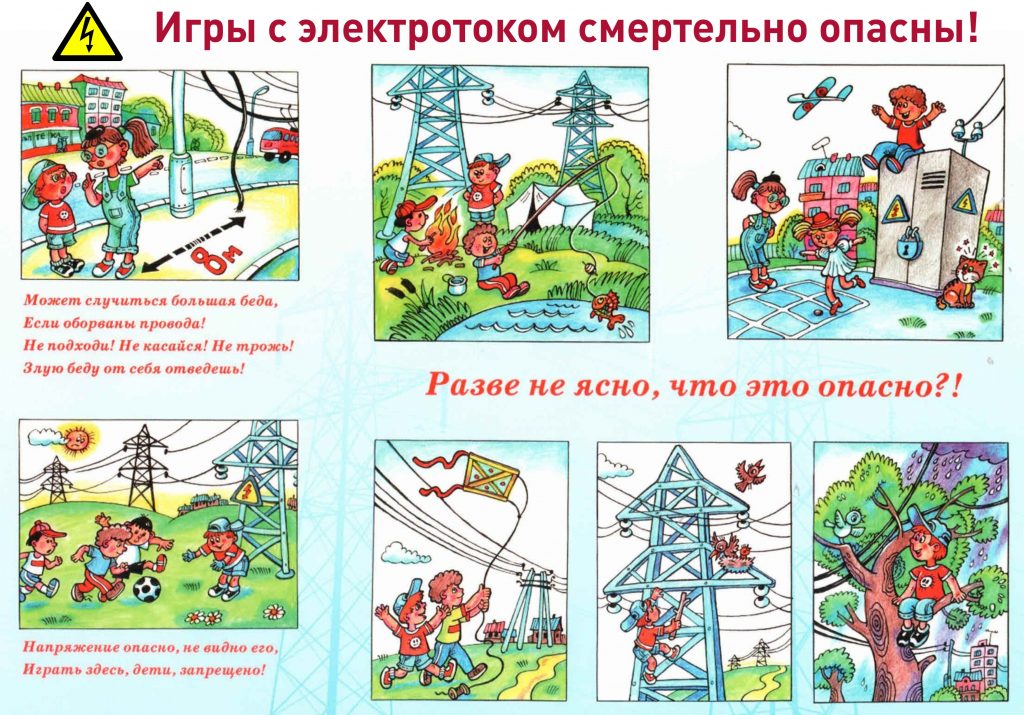 Игры с электротоком смертельно опасны!

8м

Может случиться большая беда,
Если оборваны провода!
Не подходи! Не касайся! Не трожь!
Злую беду от себя отведешь!

Разве не ясно, что это опасно?!

Напряжение опасно, не видно его,
Играть здесь, дети, запрещено!